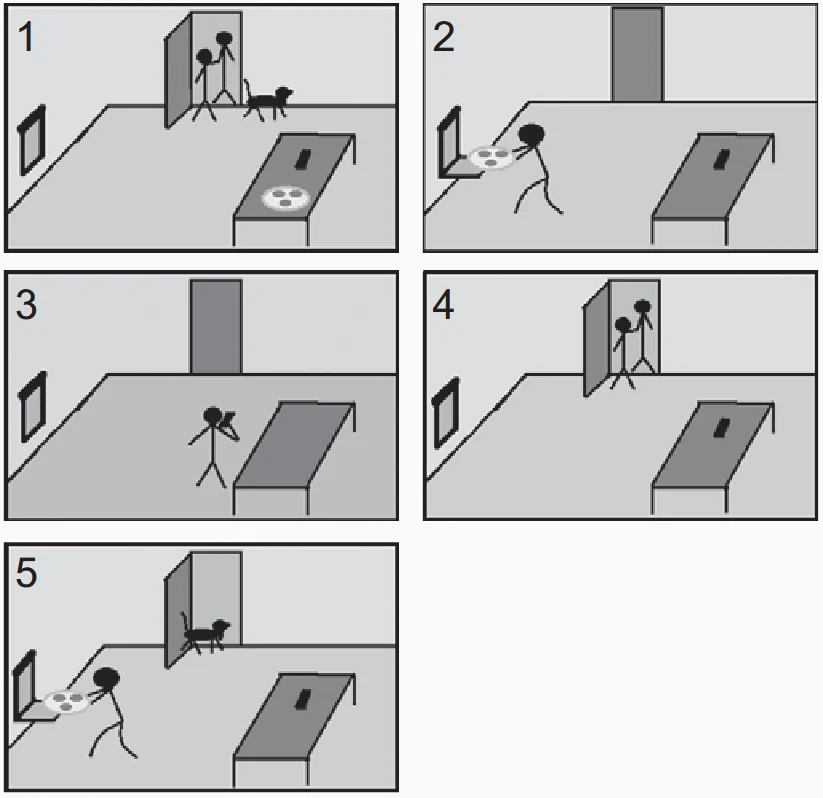 1

2

3

4

5